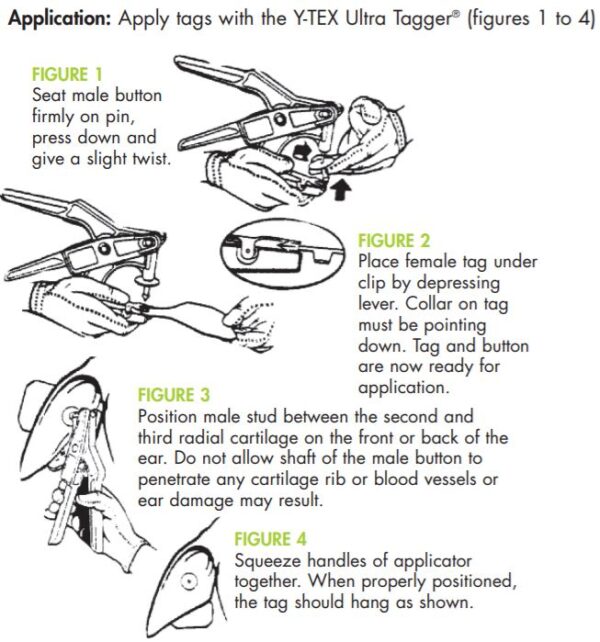 **Application:** Apply tags with the Y-TEX Ultra Tagger® (figures 1 to 4)

FIGURE 1
Seat male button firmly on pin, press down and give a slight twist.

FIGURE 2
Place female tag under clip by depressing lever. Collar on tag must be pointing down. Tag and button are now ready for application.

FIGURE 3
Position male stud between the second and third radial cartilage on the front or back of the ear. Do not allow shaft of the male button to penetrate any cartilage rib or blood vessels or ear damage may result.

FIGURE 4
Squeeze handles of applicator together. When properly positioned, the tag should hang as shown.